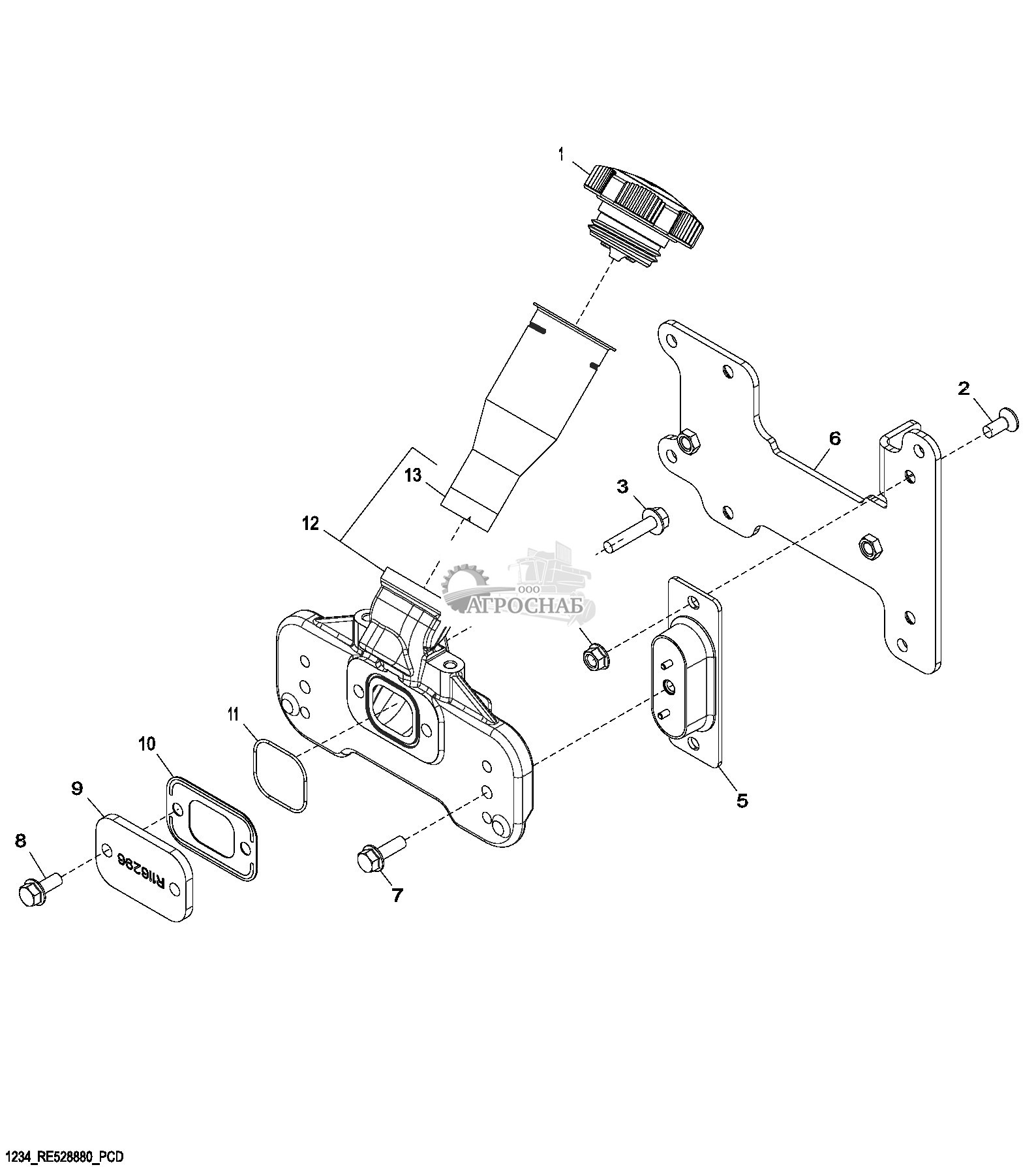 1
2
6
3
13
12
ООО
АГРОСНАБ
11
10
9
8
R116296
7
5
1234_RE528880_PCD